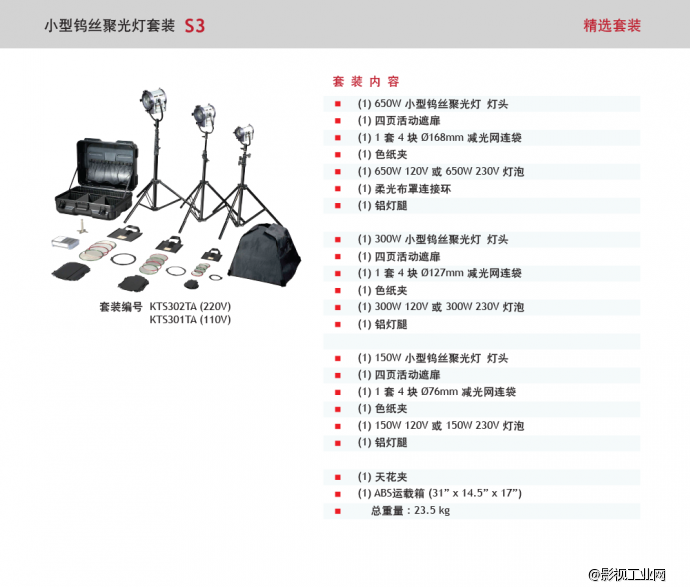 小型钨丝聚光灯套装 S3

精选套装

套装编号 KTS302TA (220V)
KTS301TA (110V)

套 装 内 容

■ (1) 650W 小型钨丝聚光灯 灯头
■ (1) 四页活动遮扉
■ (1) 1 套 4 块 Ø168mm 减光网连袋
■ (1) 色纸夹
■ (1) 650W 120V 或 650W 230V 灯泡
■ (1) 柔光布罩连接环
■ (1) 铝灯腿

■ (1) 300W 小型钨丝聚光灯 灯头
■ (1) 四页活动遮扉
■ (1) 1 套 4 块 Ø127mm 减光网连袋
■ (1) 色纸夹
■ (1) 300W 120V 或 300W 230V 灯泡
■ (1) 铝灯腿

■ (1) 150W 小型钨丝聚光灯 灯头
■ (1) 四页活动遮扉
■ (1) 1 套 4 块 Ø76mm 减光网连袋
■ (1) 色纸夹
■ (1) 150W 120V 或 150W 230V 灯泡
■ (1) 铝灯腿

■ (1) 天花夹
■ (1) ABS运载箱 (31" x 14.5" x 17")
■ 总重量：23.5 kg

@影视工业网