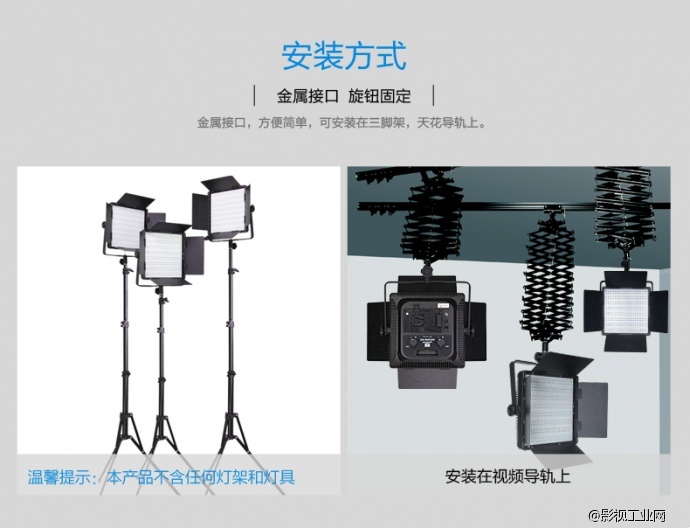 安装方式

金属接口 旋钮固定

金属接口，方便简单，可安装在三脚架，天花导轨上。

温馨提示：本产品不含任何灯架和灯具

安装在视频导轨上

@影视工业网