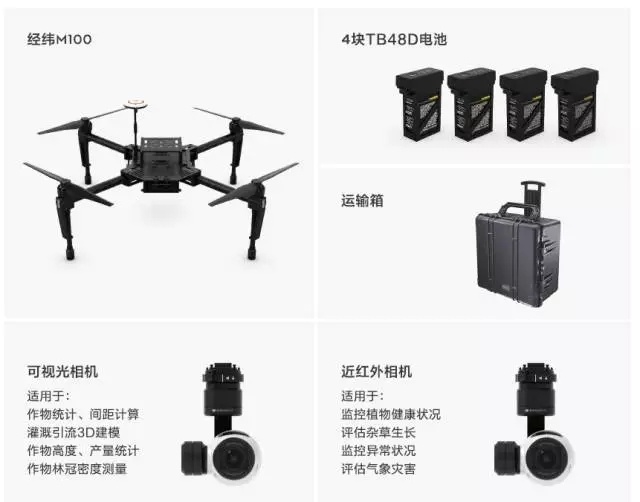 经纬M100

4块TB48D电池

运输箱

可视光相机

适用于：
作物统计、间距计算
灌溉引流3D建模
作物高度、产量统计
作物林冠密度测量

近红外相机

适用于：
监控植物健康状况
评估杂草生长
监控异常状况
评估气象灾害