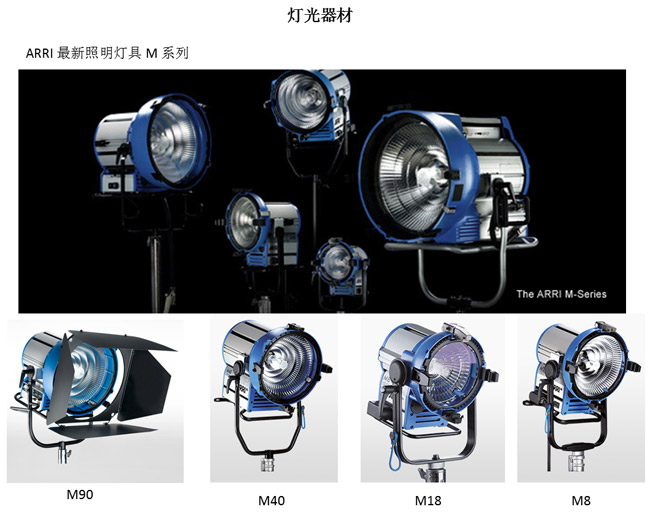 灯光器材

ARRI 最新照明灯具 M 系列

The ARRI M-Series

M90

M40

M18

M8