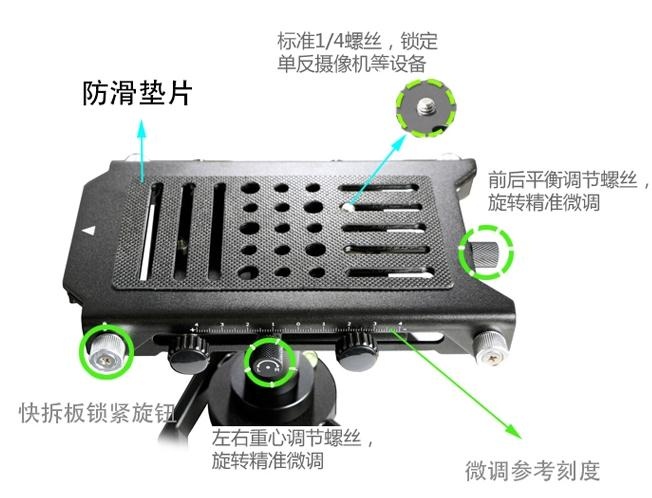 标准1/4螺丝，锁定单反摄像机等设备

防滑垫片

前后平衡调节螺丝，旋转精准微调

4 3 2 1 0 1 2 3 4

快拆板锁紧旋钮

左右重心调节螺丝，旋转精准微调

微调参考刻度