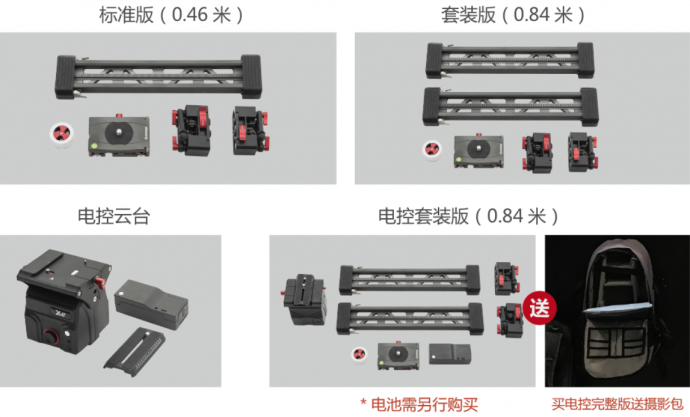 标准版（0.46 米）

套装版（0.84 米）

电控云台

电控套装版（0.84 米）

送

* 电池需另行购买

买电控完整版送摄影包