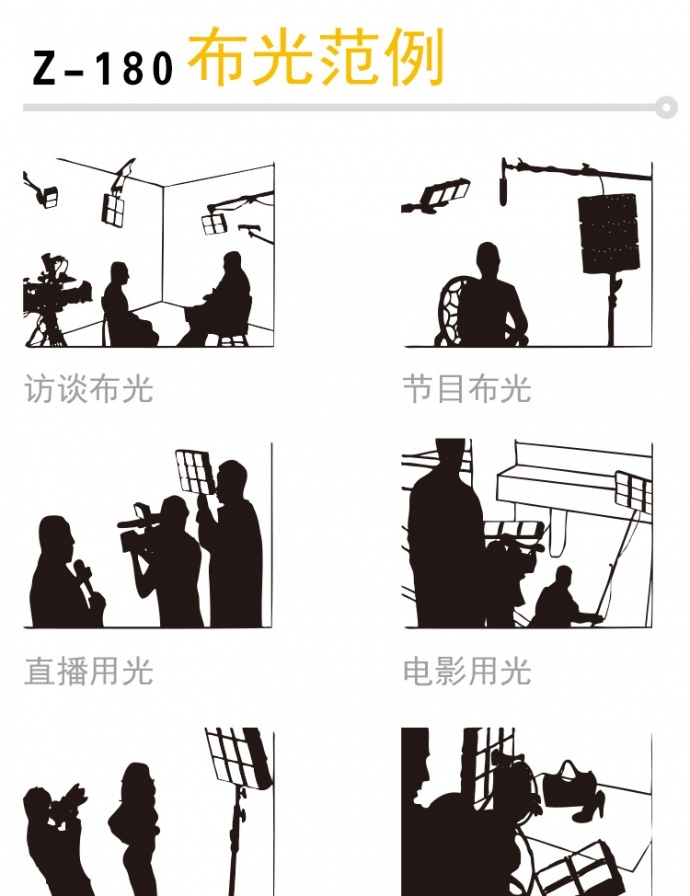 Z-180 布光范例

访谈布光

节目布光

直播用光

电影用光