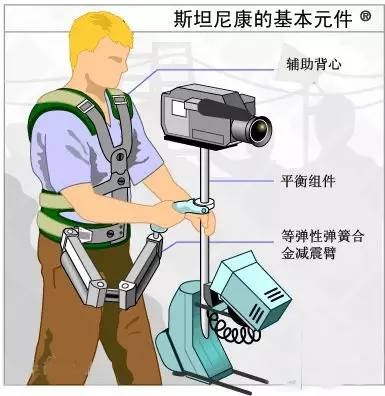 斯坦尼康的基本元件 ®

辅助背心

平衡组件

等弹性弹簧合金减震臂