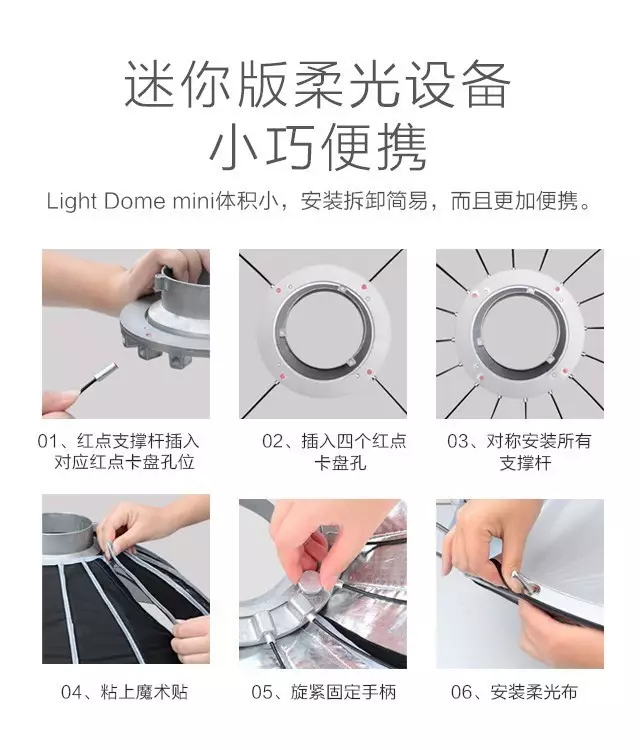 迷你版柔光设备
小巧便携

Light Dome mini体积小，安装拆卸简易，而且更加便携。

01、红点支撑杆插入对应红点卡盘孔位

02、插入四个红点卡盘孔

03、对称安装所有支撑杆

04、粘上魔术贴

05、旋紧固定手柄

06、安装柔光布